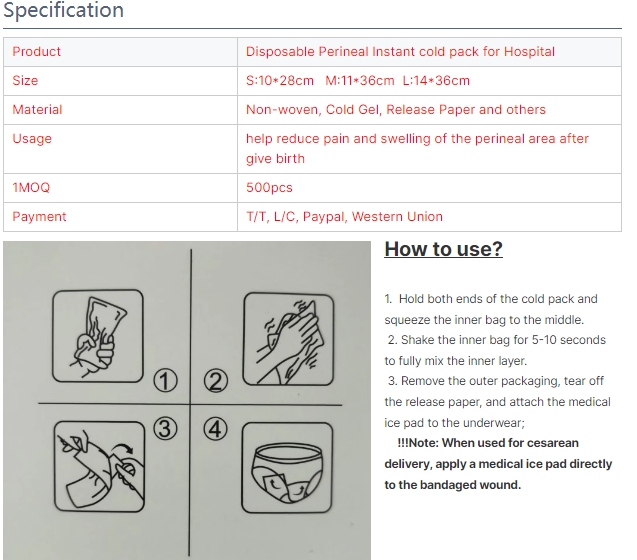 Specification

| Product | Disposable Perineal Instant cold pack for Hospital |
|---|---|
| Size | S:10*28cm M:11*36cm L:14*36cm |
| Material | Non-woven, Cold Gel, Release Paper and others |
| Usage | help reduce pain and swelling of the perineal area after give birth |
| 1MOQ | 500pcs |
| Payment | T/T, L/C, Paypal, Western Union |

①
②
③
④

How to use?

1. Hold both ends of the cold pack and squeeze the inner bag to the middle.
2. Shake the inner bag for 5-10 seconds to fully mix the inner layer.
3. Remove the outer packaging, tear off the release paper, and attach the medical ice pad to the underwear;
!!!Note: When used for cesarean delivery, apply a medical ice pad directly to the bandaged wound.