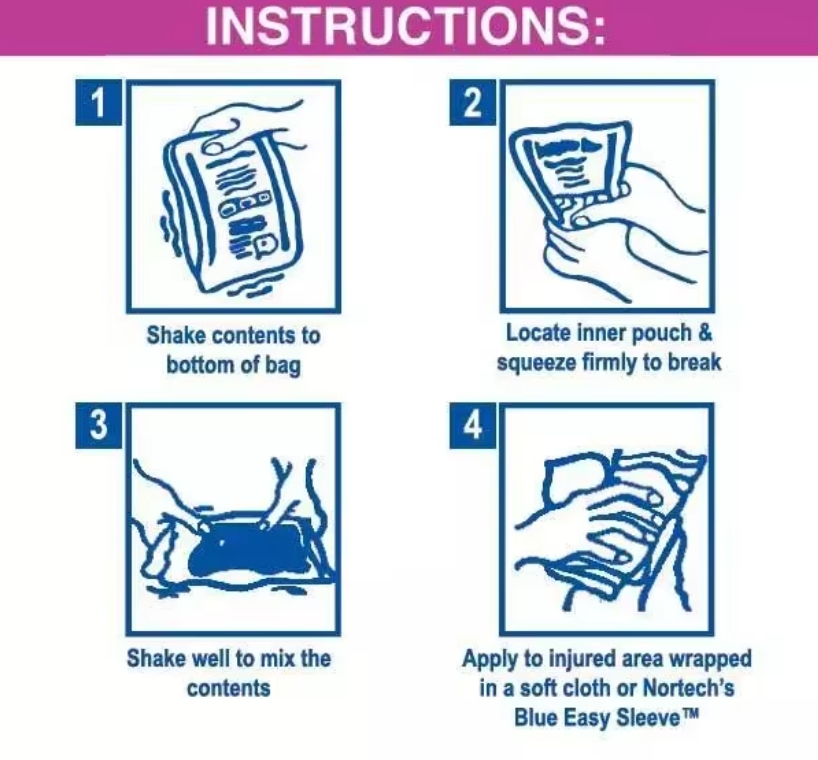 INSTRUCTIONS:

1

Shake contents to bottom of bag

2

Locate inner pouch & squeeze firmly to break

3

Shake well to mix the contents

4

Apply to injured area wrapped in a soft cloth or Nortech's Blue Easy Sleeve™