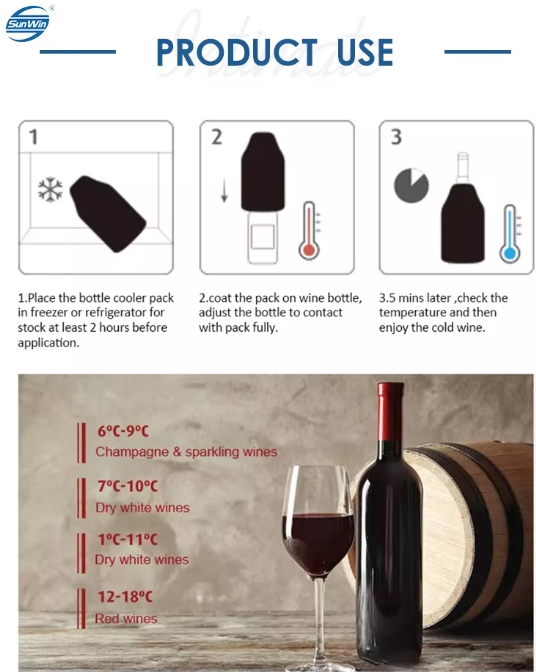 SunWin

PRODUCT USE

1

2

3

1.Place the bottle cooler pack in freezer or refrigerator for stock at least 2 hours before application.

2.coat the pack on wine bottle, adjust the bottle to contact with pack fully.

3.5 mins later ,check the temperature and then enjoy the cold wine.

6°C-9°C
Champagne & sparkling wines

7°C-10°C
Dry white wines

1°C-11°C
Dry white wines

12-18°C
Red wines